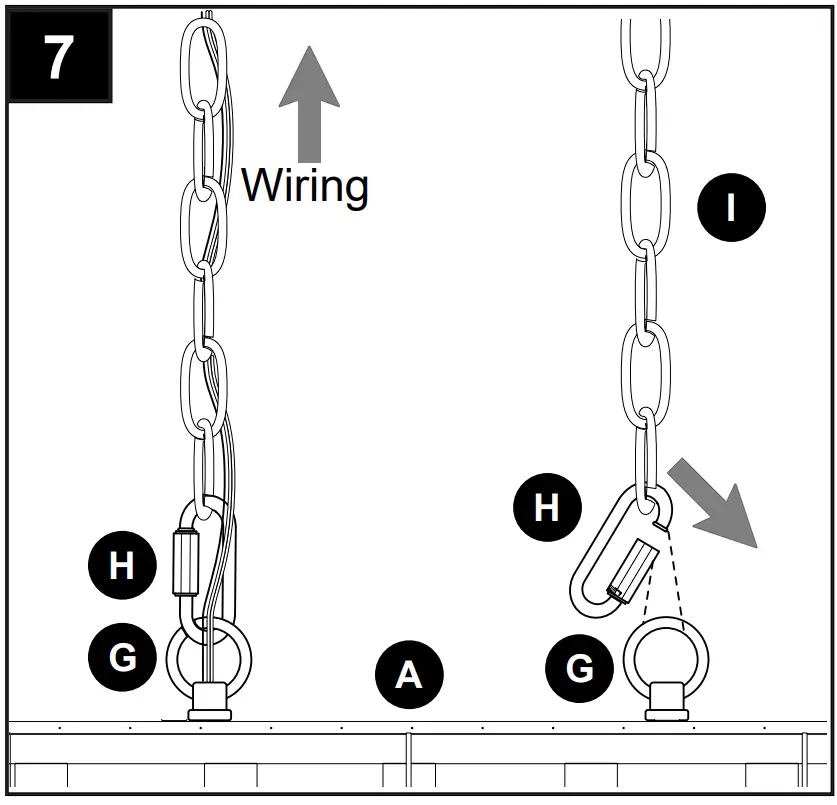 7

Wiring

I

H

H

G

A

G