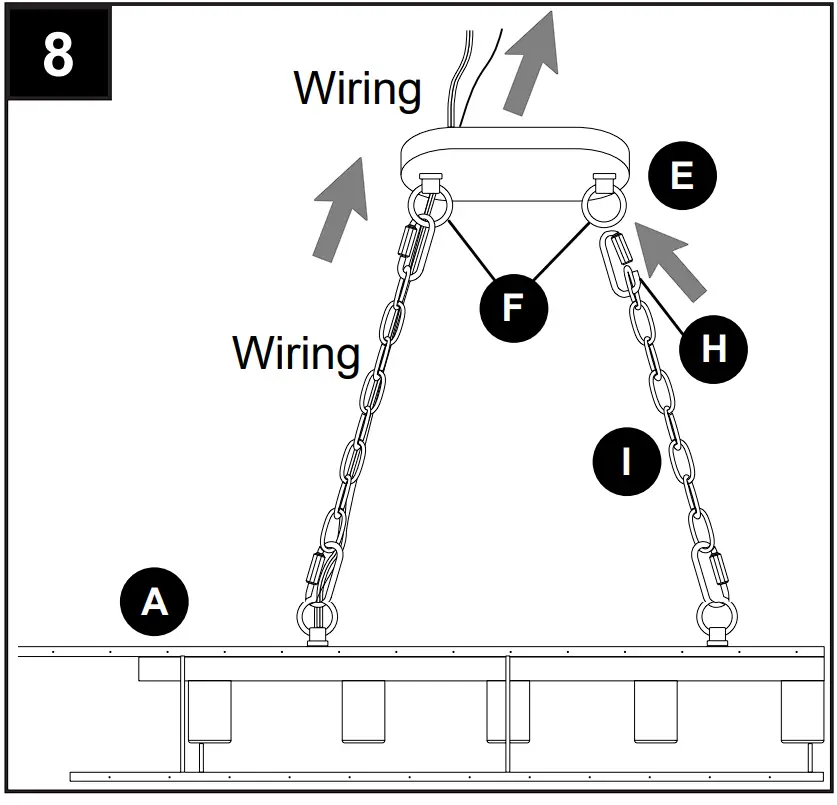 8

Wiring

E

F

Wiring

H

I

A