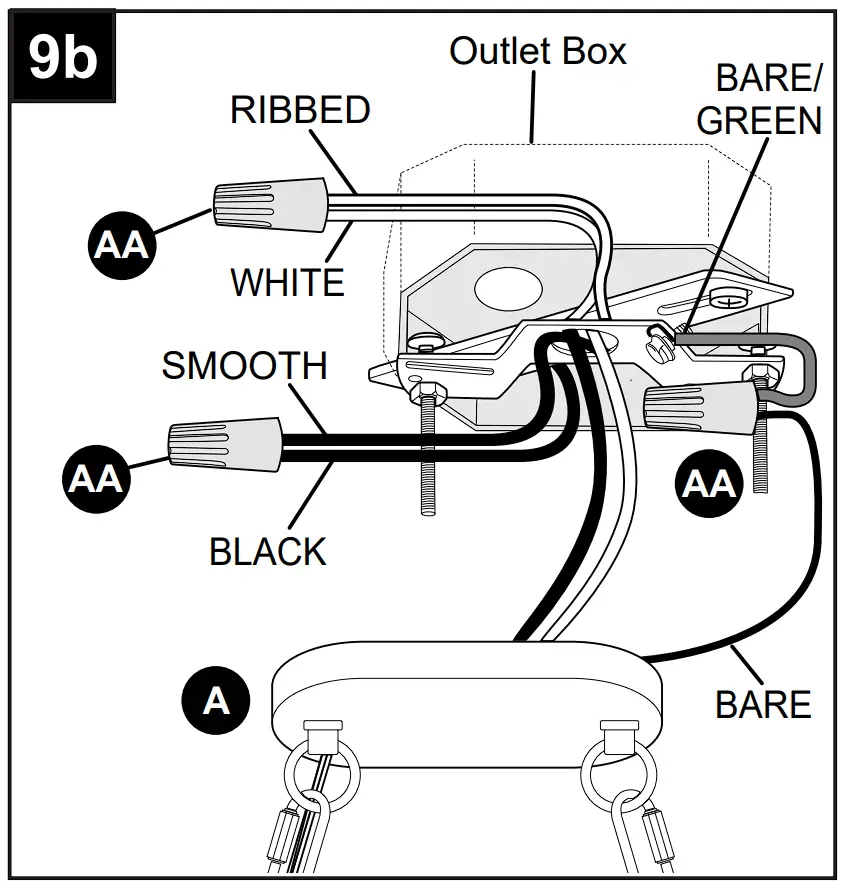 9b

Outlet Box

BARE/ GREEN

RIBBED

AA

WHITE

SMOOTH

AA

BLACK

AA

A

BARE