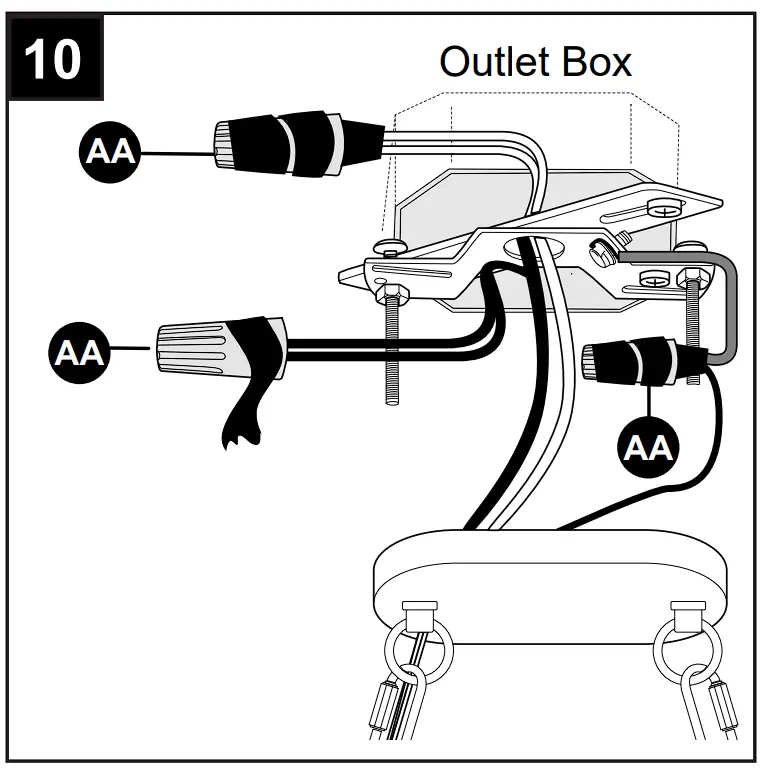 10

Outlet Box

AA

AA

AA