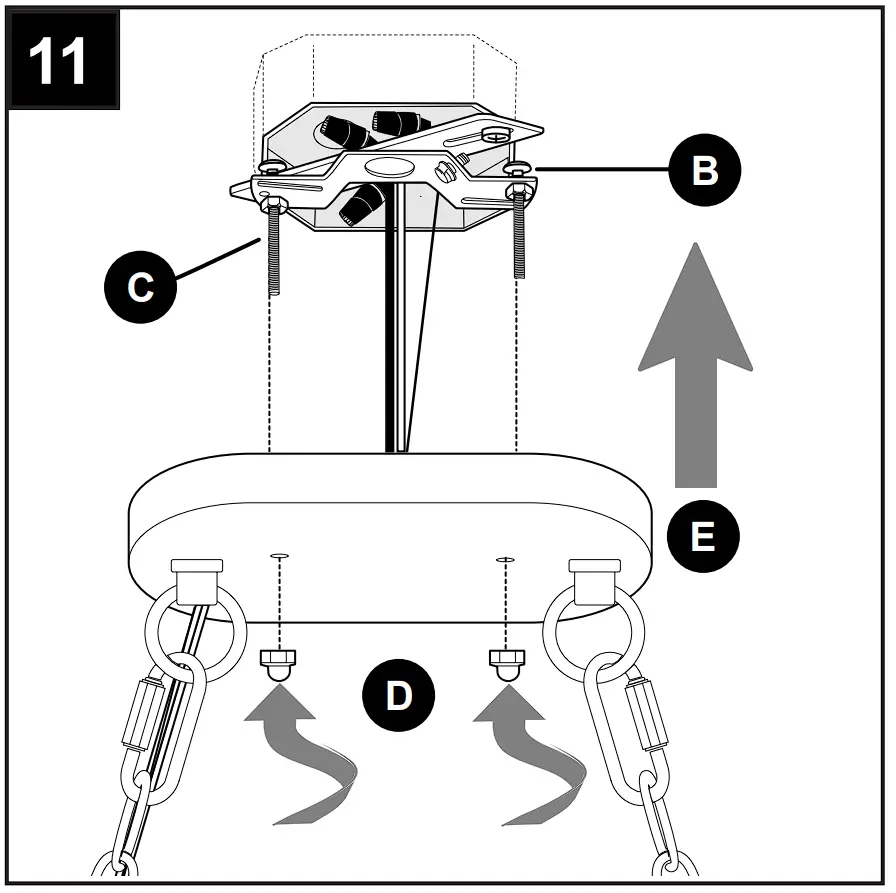 11
B
C
E
D