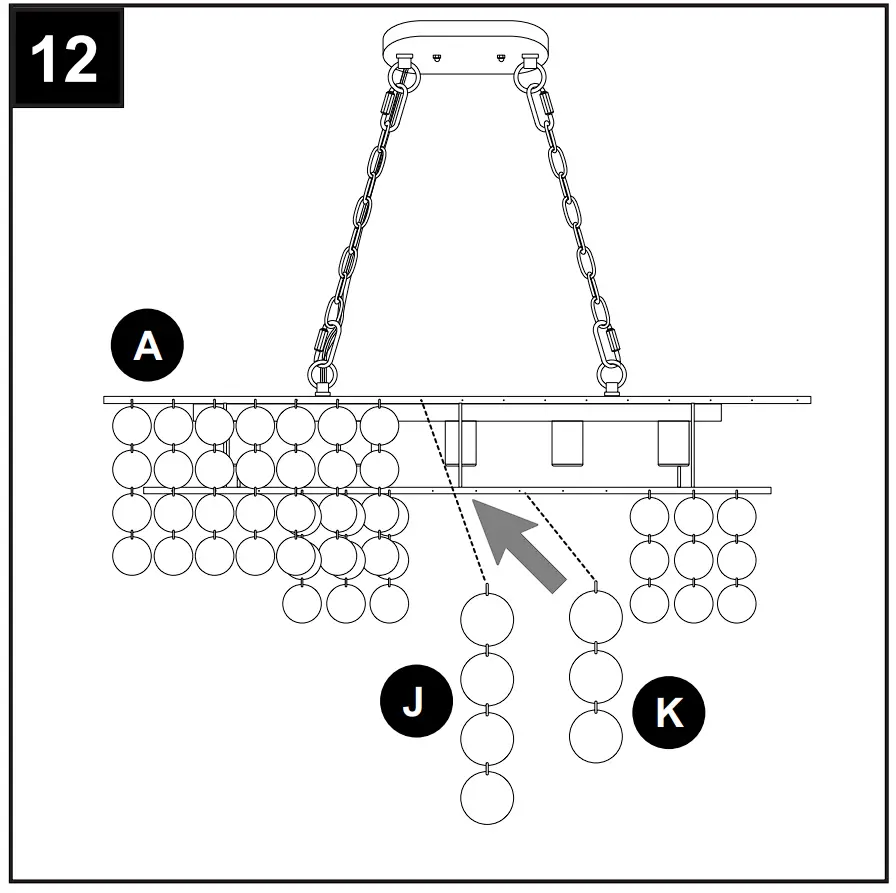 12

A

J

K