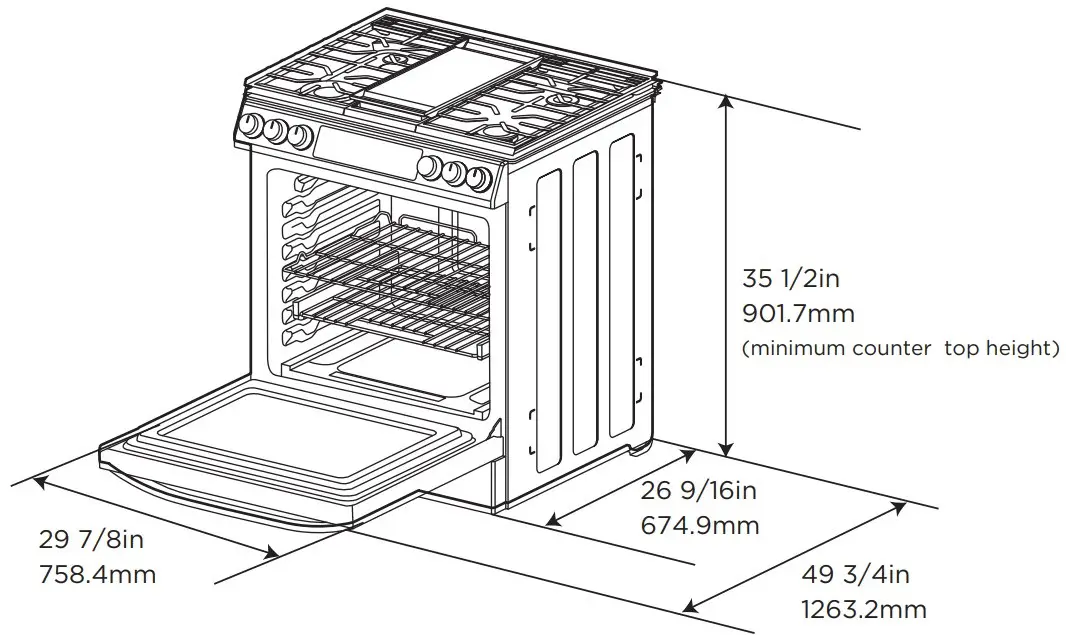 35 1/2in
901.7mm
(minimum counter top height)

26 9/16in
674.9mm

29 7/8in
758.4mm

49 3/4in
1263.2mm