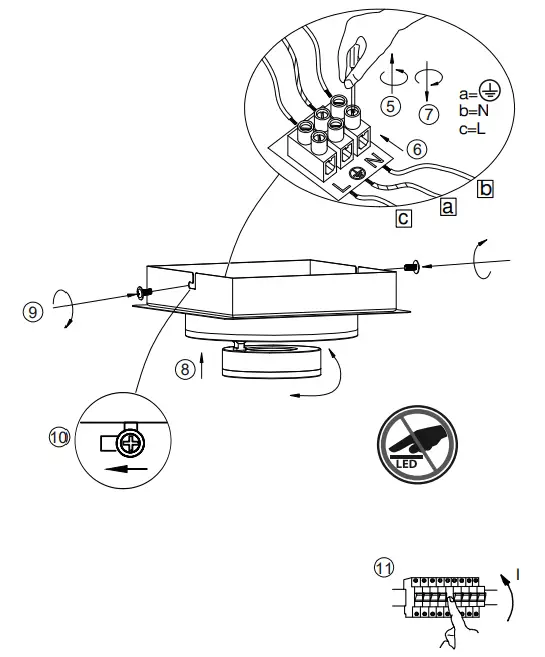 5
7
a=⏚
b=N
c=L
6
L
N
b
a
c
9
8
10
LED
11
I