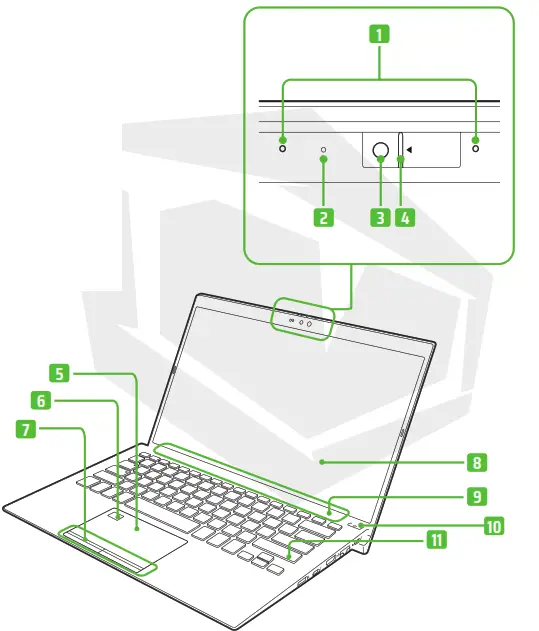 1
2
3
4
5
6
7
8
9
10
11