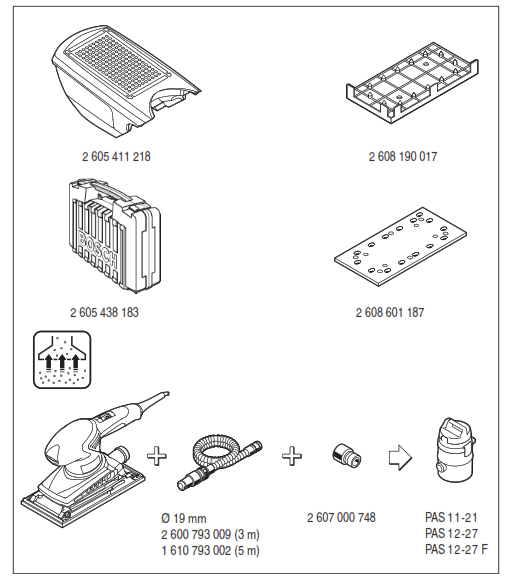 2 605 411 218

2 608 190 017

BOSCH

2 605 438 183

2 608 601 187

Ø 19 mm
2 600 793 009 (3 m)
1 610 793 002 (5 m)

2 607 000 748

PAS 11-21
PAS 12-27
PAS 12-27 F