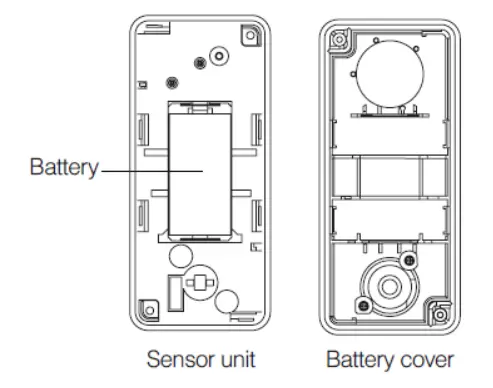 Battery

Sensor unit

Battery cover