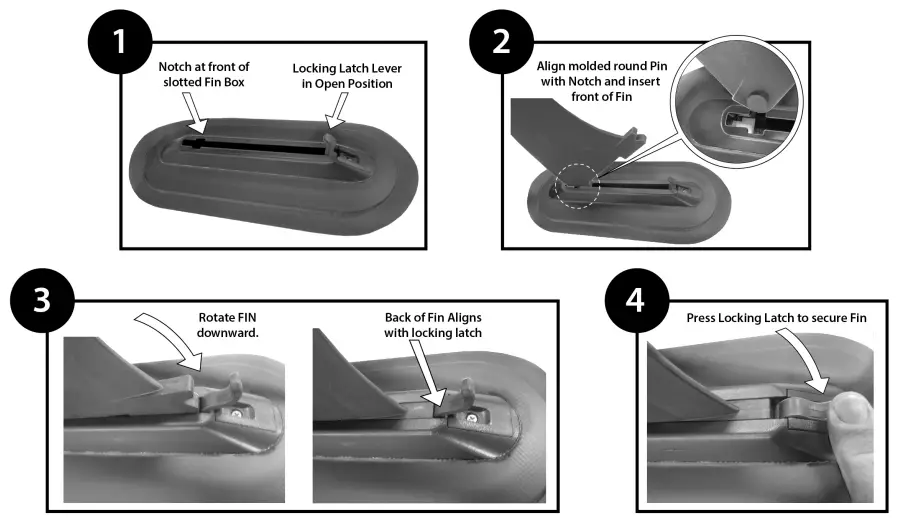 1

Notch at front of slotted Fin Box

Locking Latch Lever in Open Position

2

Align molded round Pin with Notch and insert front of Fin

3

Rotate FIN downward.

Back of Fin Aligns with locking latch

4

Press Locking Latch to secure Fin