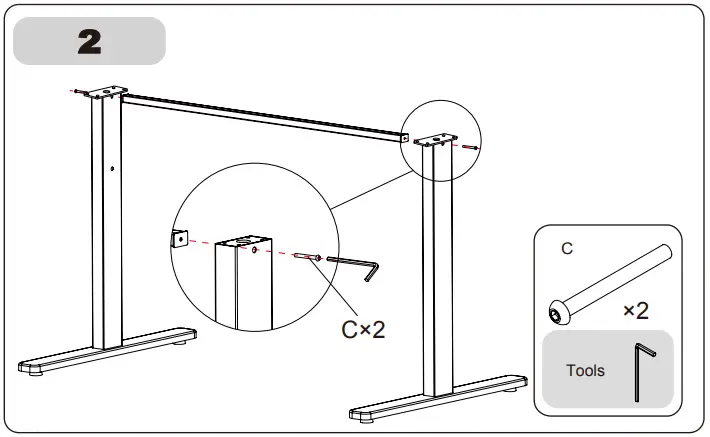 2

C×2

C

×2

Tools