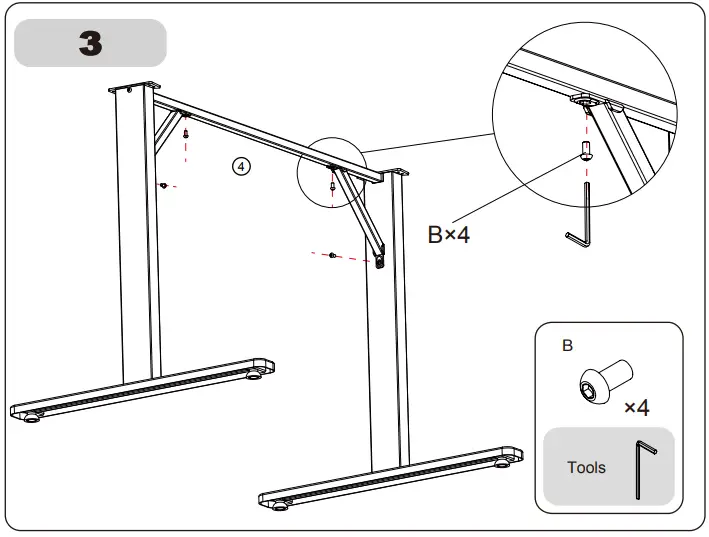 3

④

B×4

B

×4

Tools