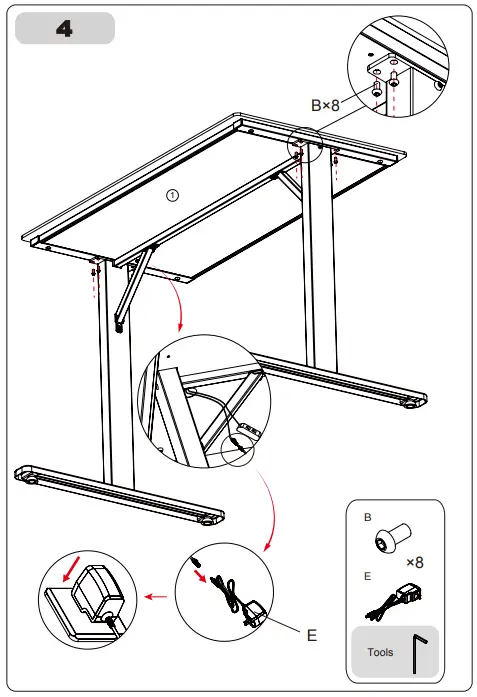 4

B×8

①

E

B

×8

E

Tools