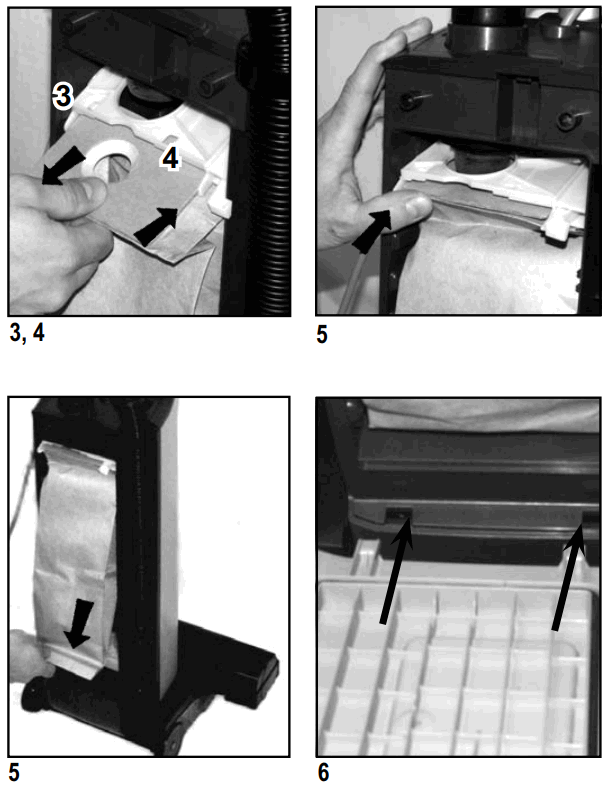 3

4

3, 4

5

5

6