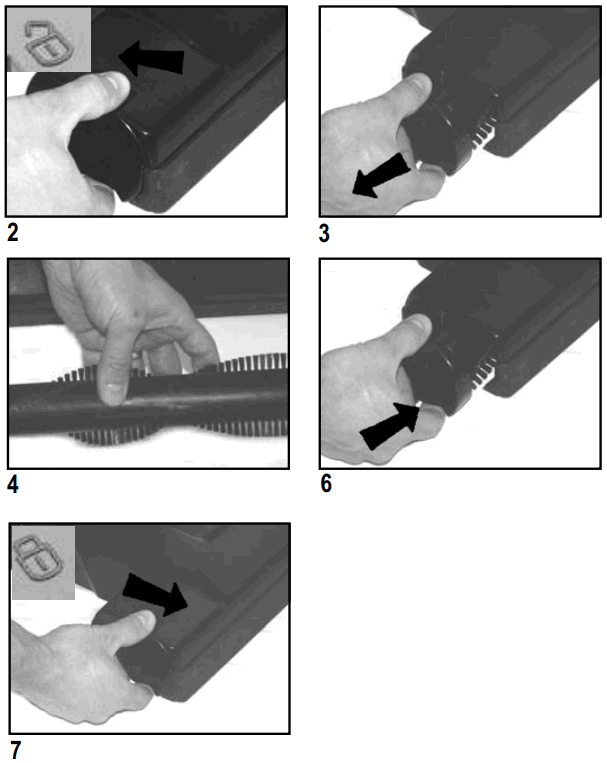 2

3

4

6

7