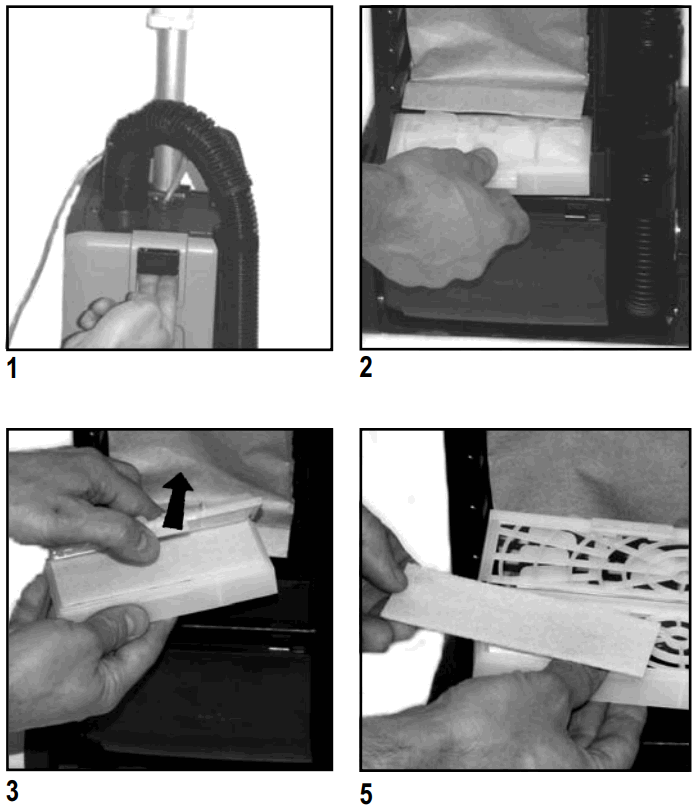 1

2

3

5