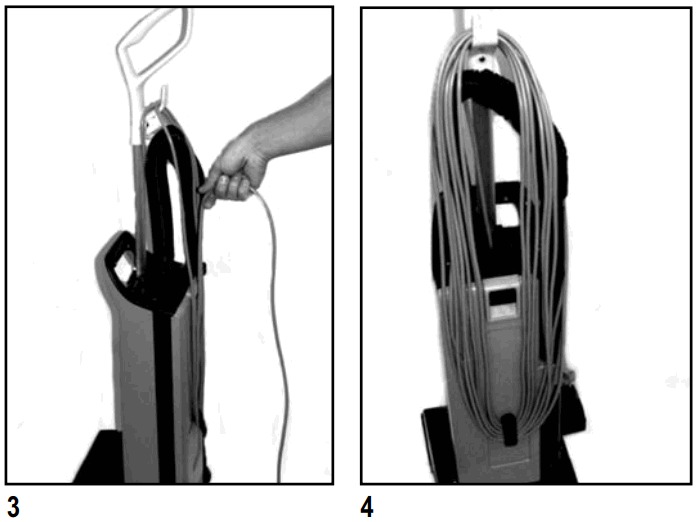 3

4