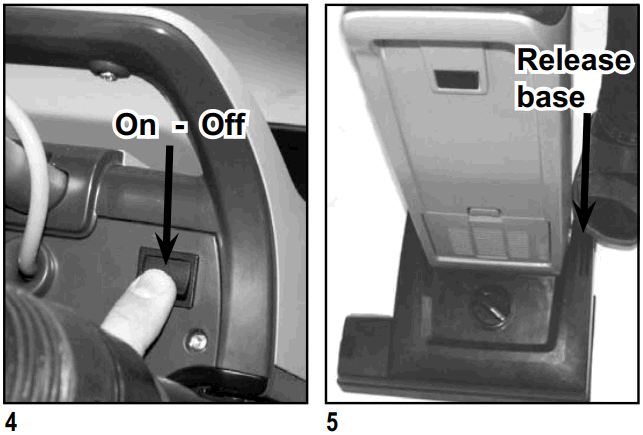 On - Off

4

Release base

5