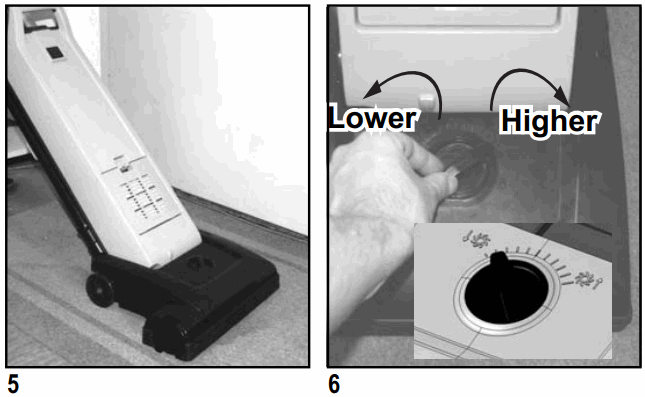 5

Lower

Higher

6