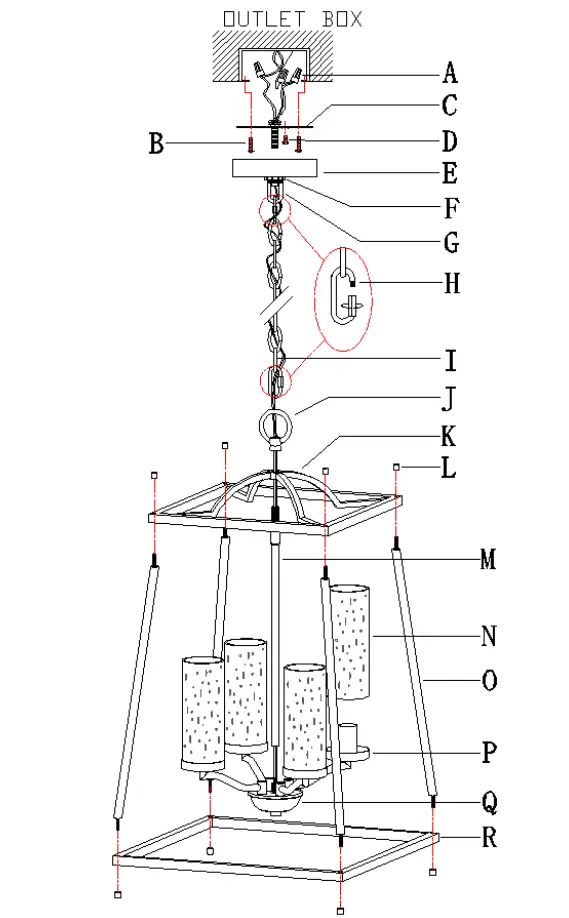 OUTLET BOX

A

C

B

D

E

F

G

H

I

J

K

L

M

N

O

P

Q

R