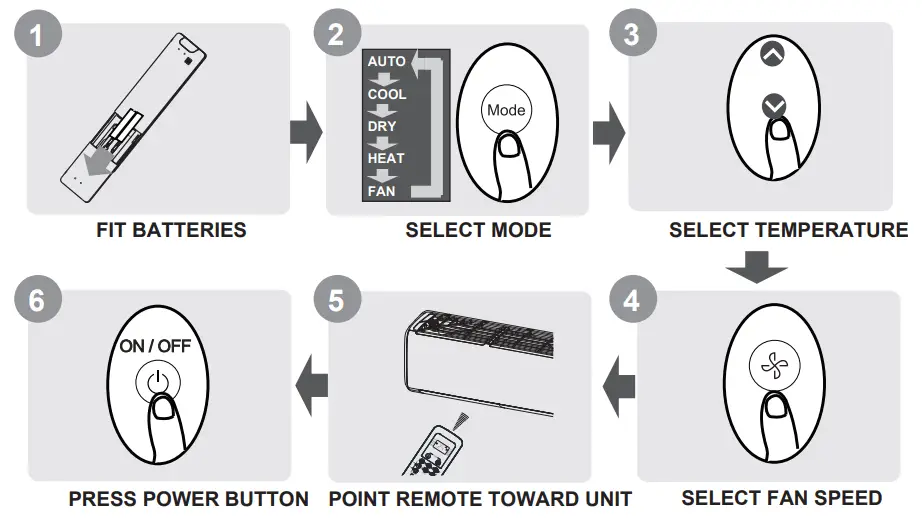 1

FIT BATTERIES

2

AUTO
COOL
DRY
HEAT
FAN

Mode

SELECT MODE

3

SELECT TEMPERATURE

4

SELECT FAN SPEED

5

POINT REMOTE TOWARD UNIT

6

ON / OFF

PRESS POWER BUTTON