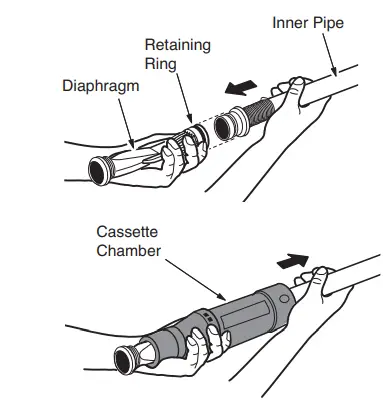 Inner Pipe

Retaining Ring

Diaphragm

Cassette Chamber