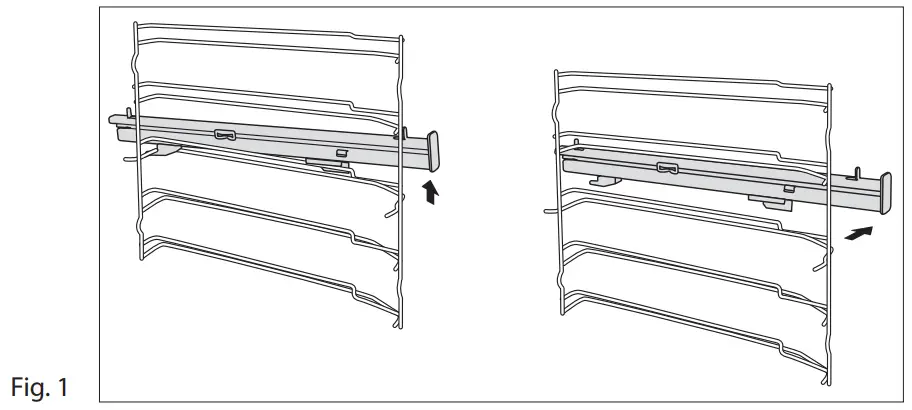 Fig. 1