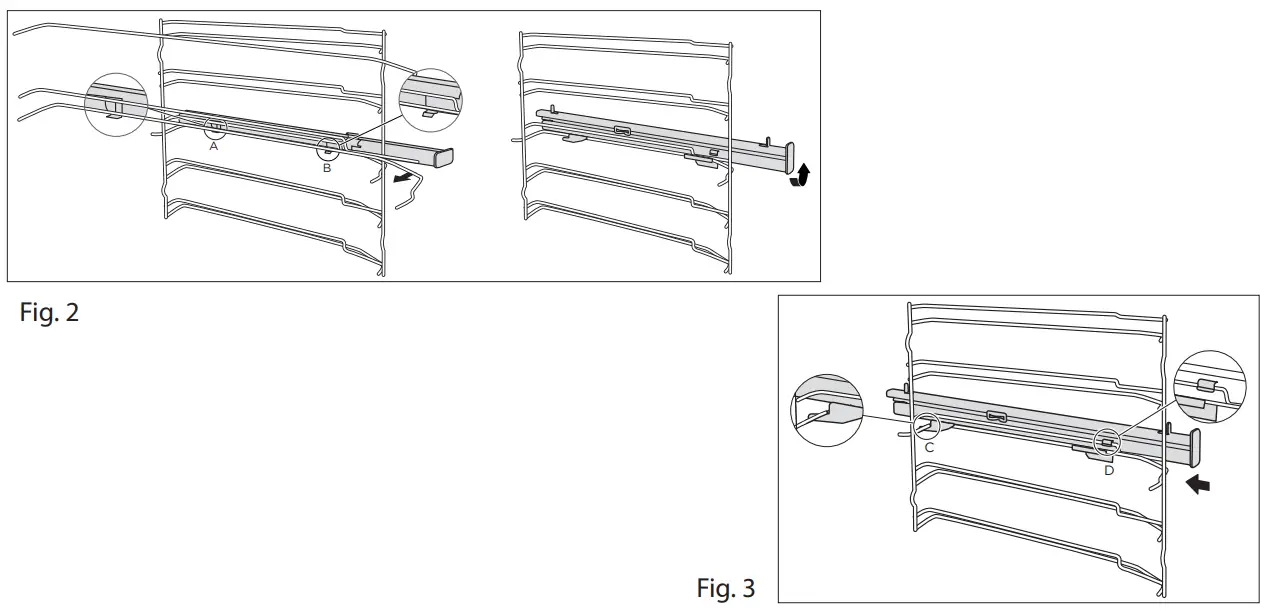 A
B

Fig. 2

C
D

Fig. 3