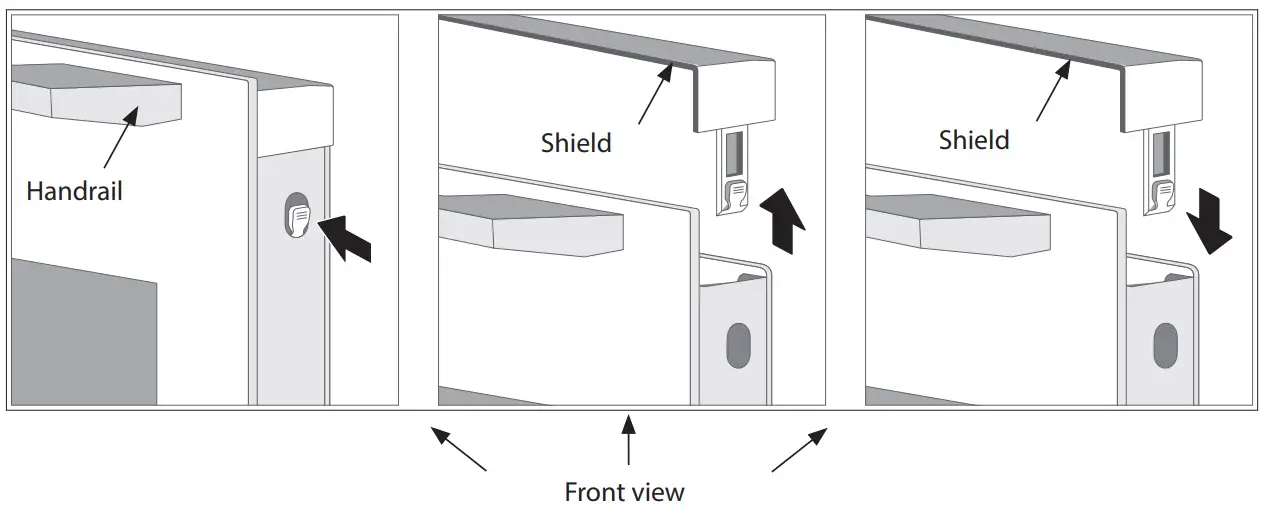 Handrail

Shield

Shield

Front view