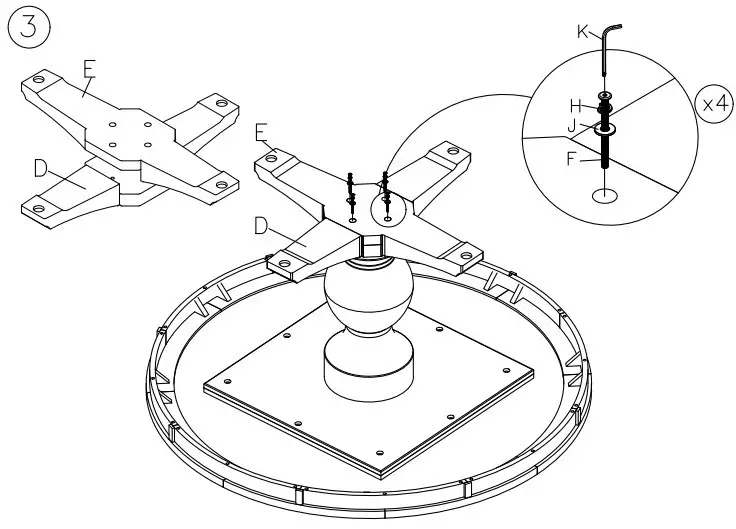 3

E

D

E

D

K

H

J

F

x4