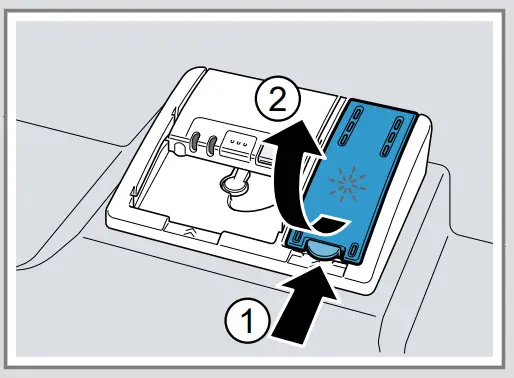 2

1