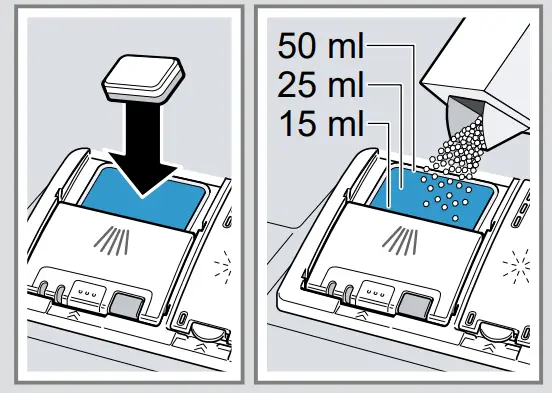 50 ml
25 ml
15 ml