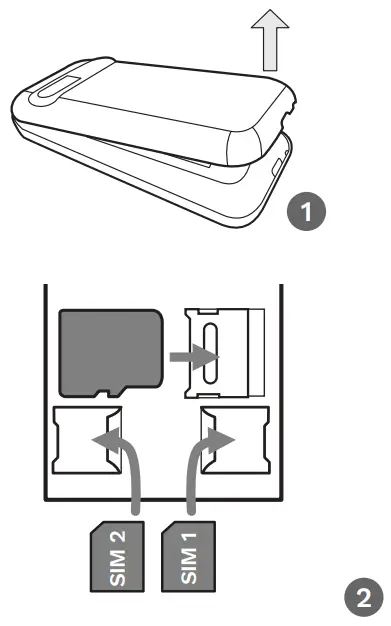 1

SIM 2
SIM 1

2