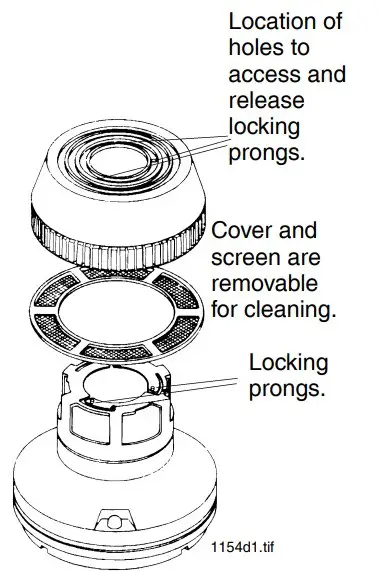 Location of holes to access and release locking prongs.

Cover and screen are removable for cleaning.

Locking prongs.

1154d1.tif