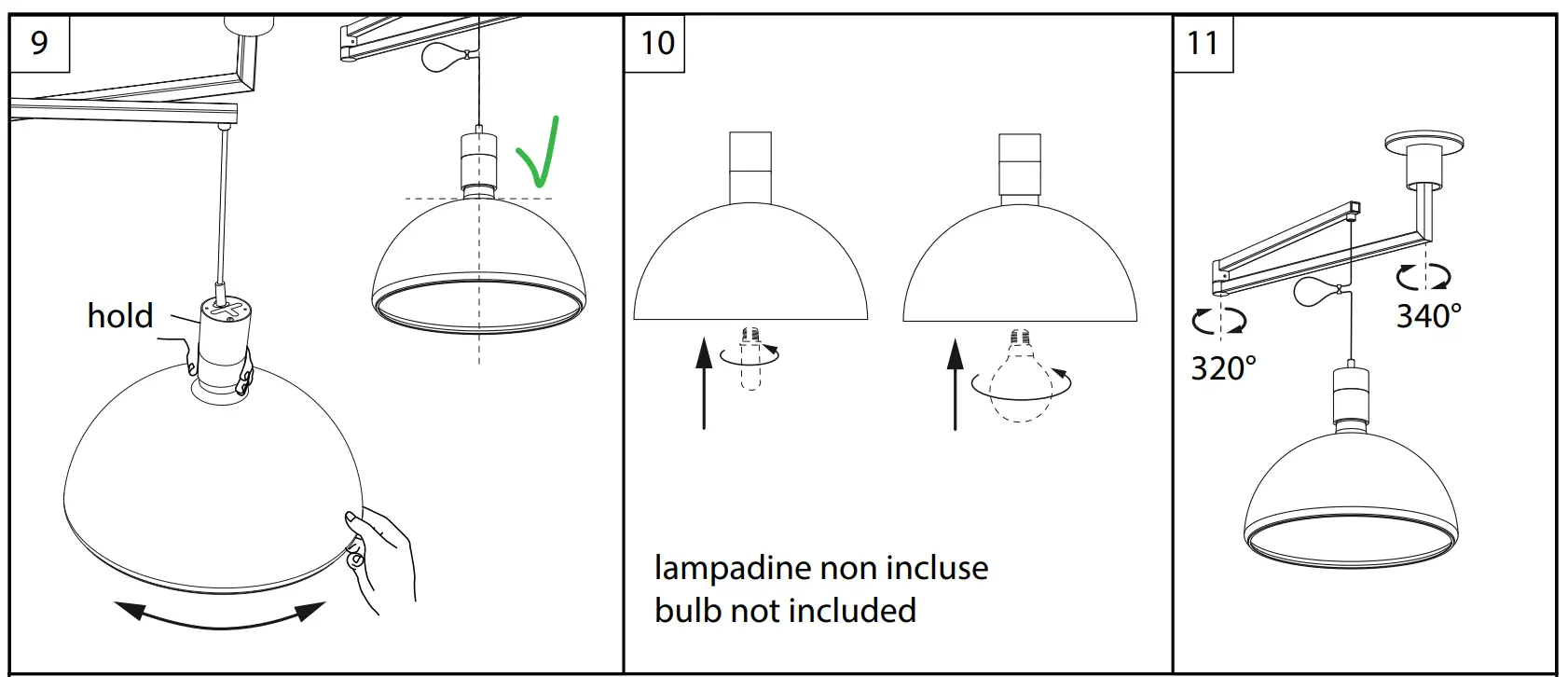 9

hold

10

lampadine non incluse
bulb not included

11

320°

340°