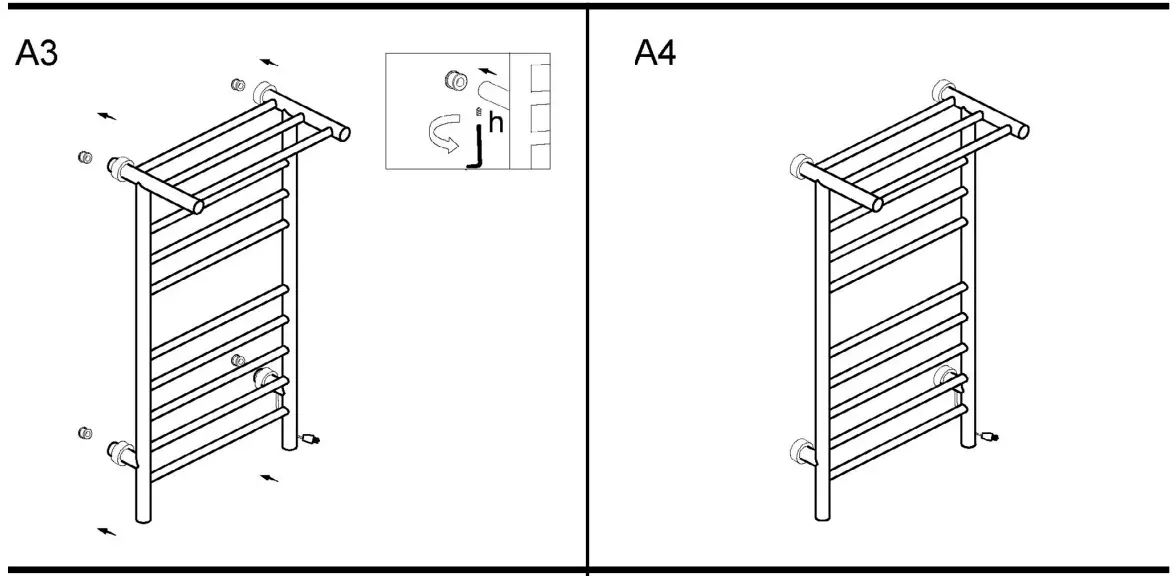 A3

h

A4