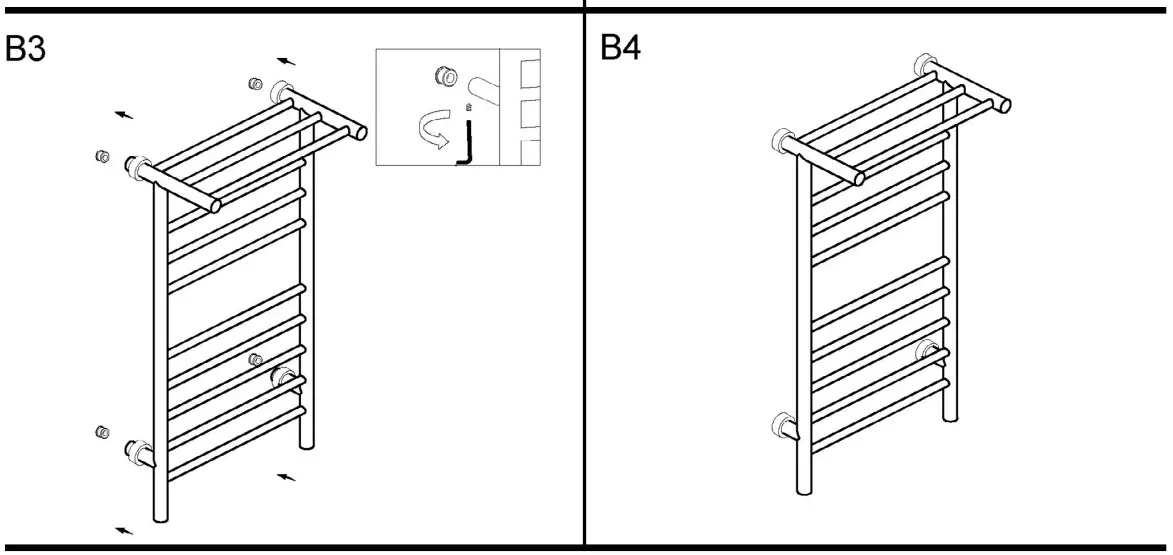 B3

B4