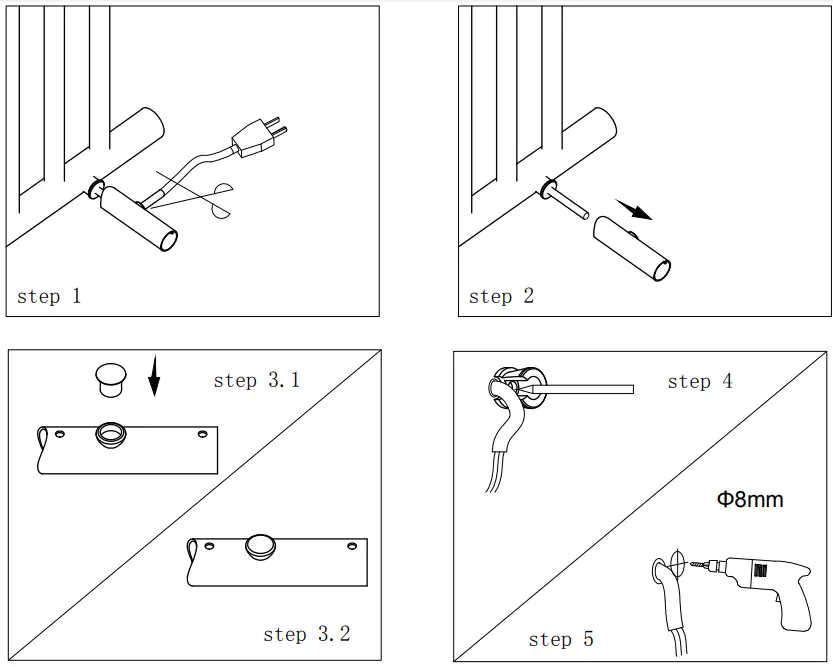 step 1

step 2

step 3.1

step 3.2

step 4

Φ8mm

step 5