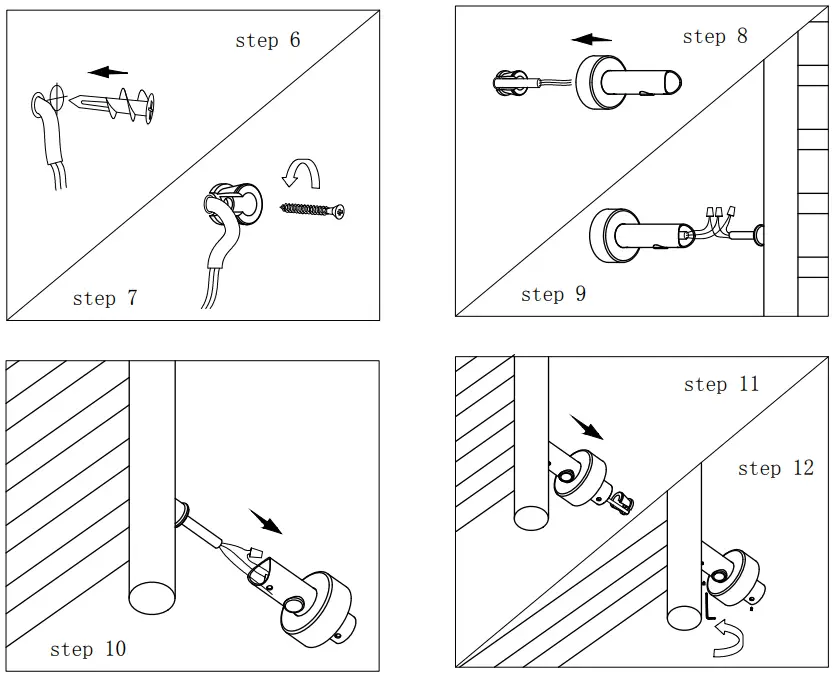 step 6

step 7

step 8

step 9

step 10

step 11

step 12