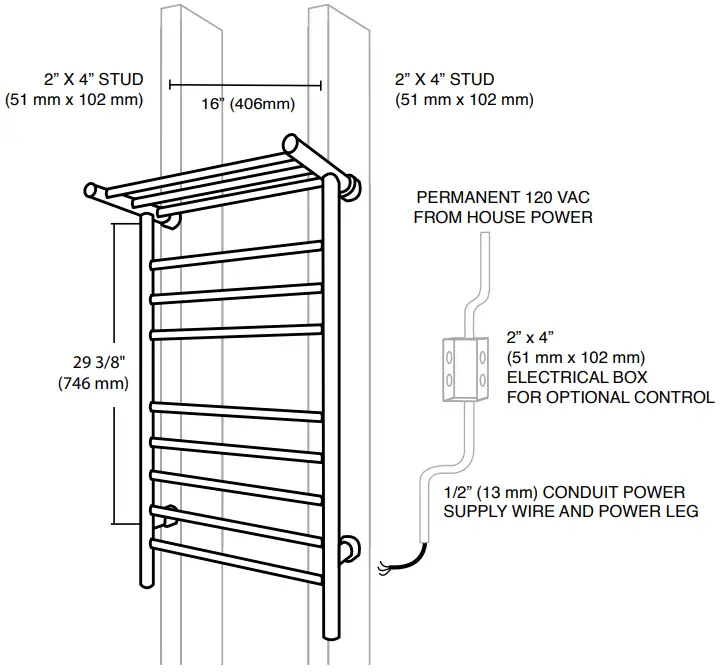 2” X 4” STUD
(51 mm x 102 mm)

16” (406mm)

2” X 4” STUD
(51 mm x 102 mm)

PERMANENT 120 VAC
FROM HOUSE POWER

29 3/8"
(746 mm)

2” x 4”
(51 mm x 102 mm)
ELECTRICAL BOX
FOR OPTIONAL CONTROL

1/2” (13 mm) CONDUIT POWER
SUPPLY WIRE AND POWER LEG