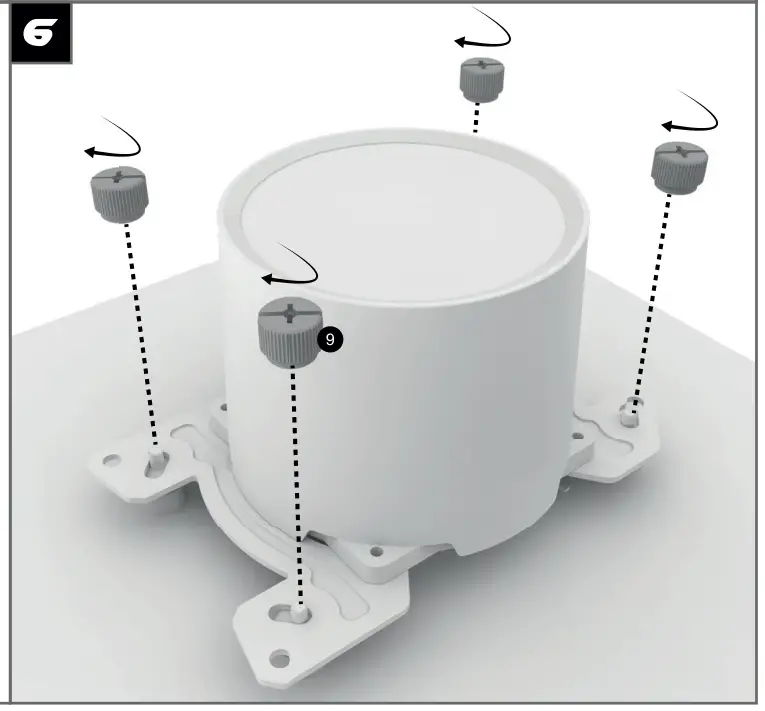 6

9