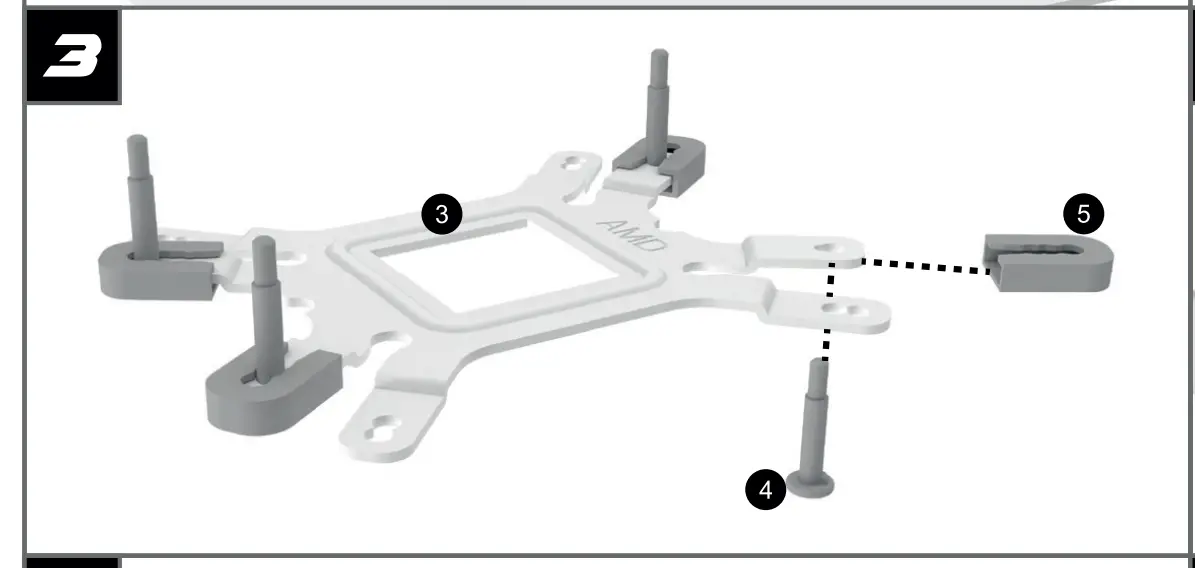 3

3

AMD

5

4