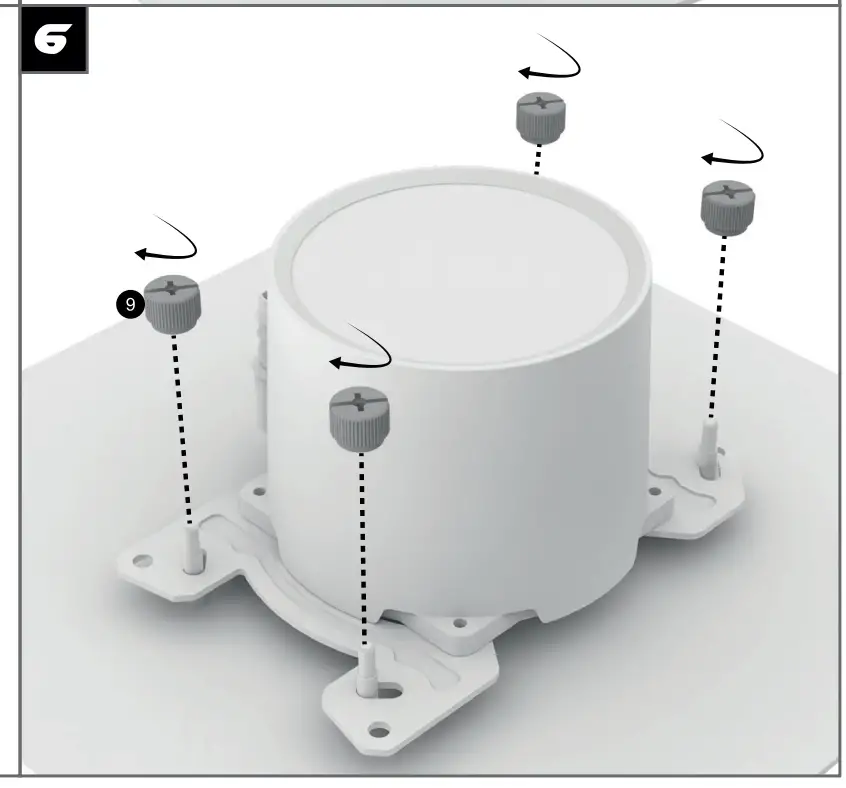 6

9