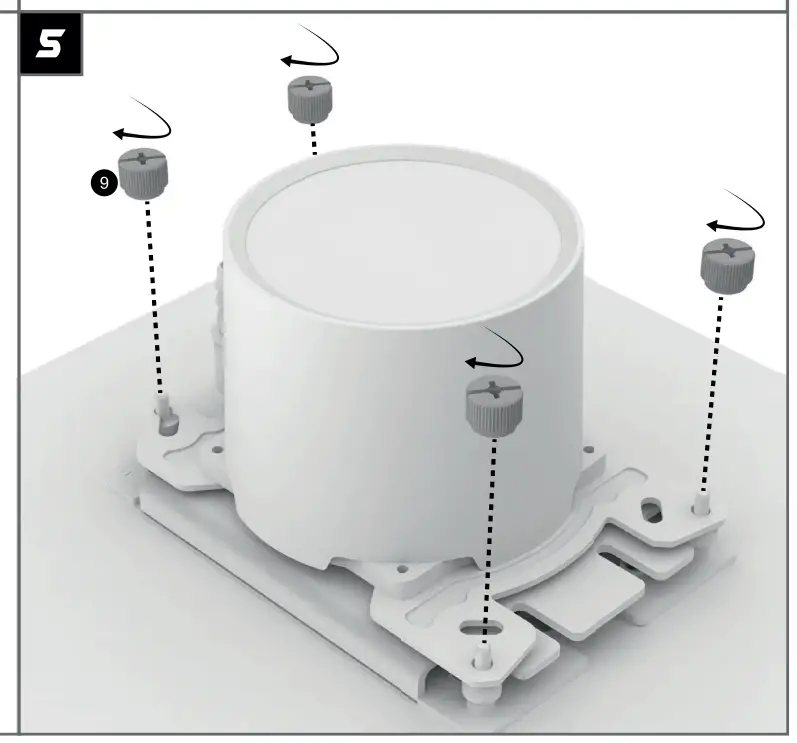 5

9