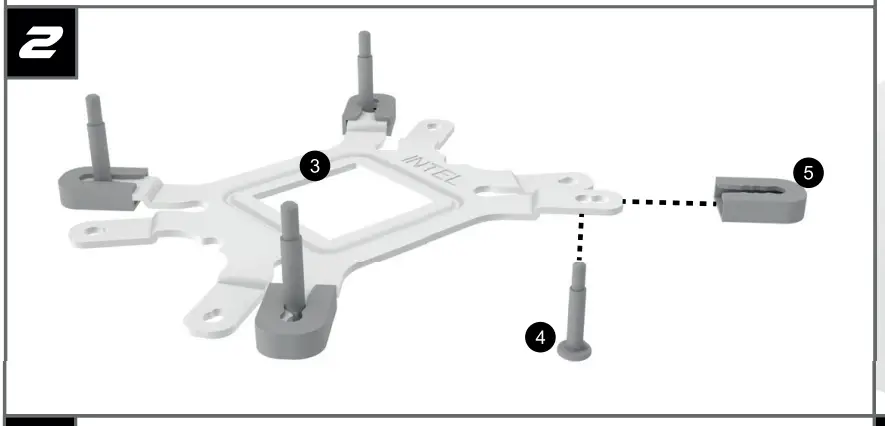 2

3

INTEL

5

4