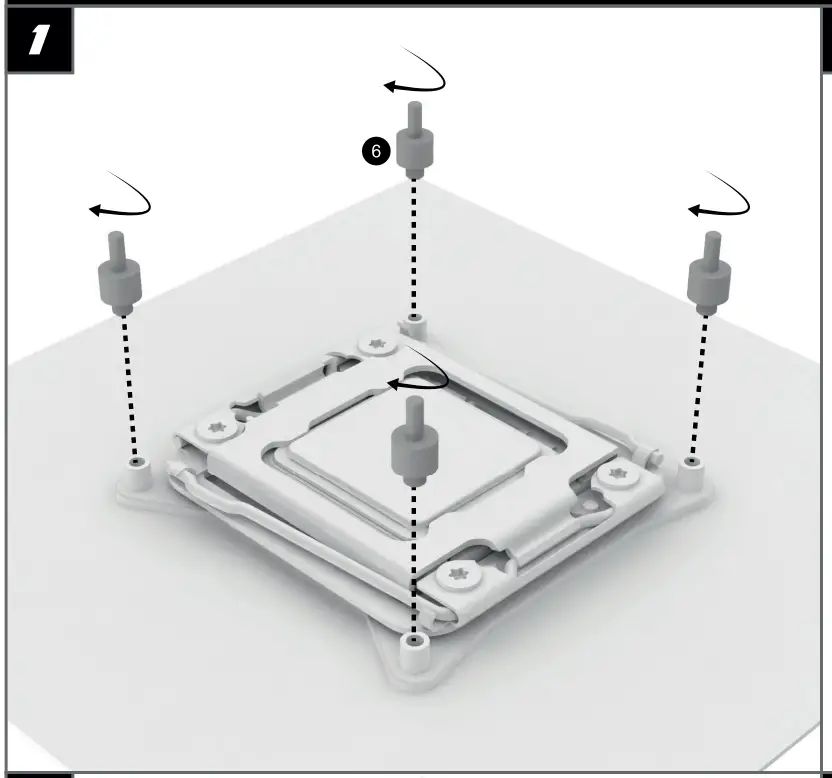 1

6