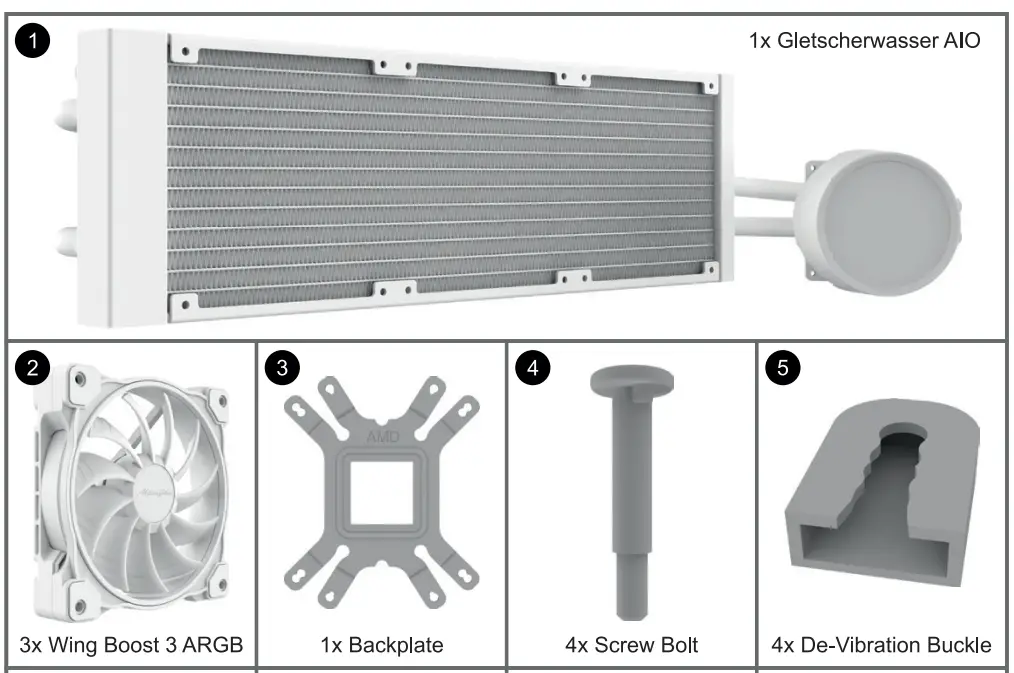 1

1x Gletscherwasser AIO

2

3x Wing Boost 3 ARGB

3

AMD

1x Backplate

4

4x Screw Bolt

5

4x De-Vibration Buckle