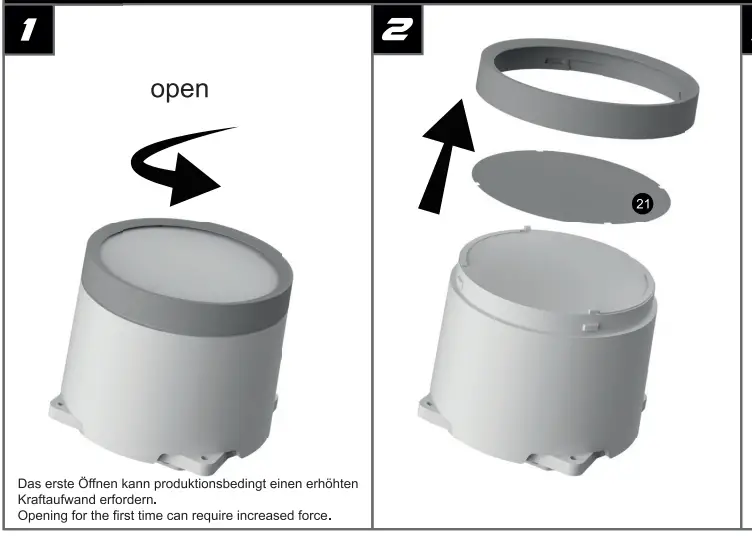 1

open

Das erste Öffnen kann produktionsbedingt einen erhöhten Kraftaufwand erfordern.
Opening for the first time can require increased force.

2

21