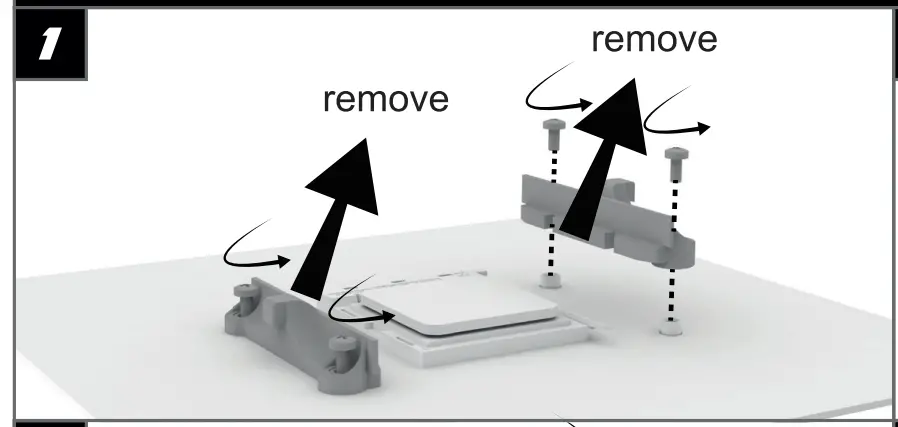 1

remove

remove