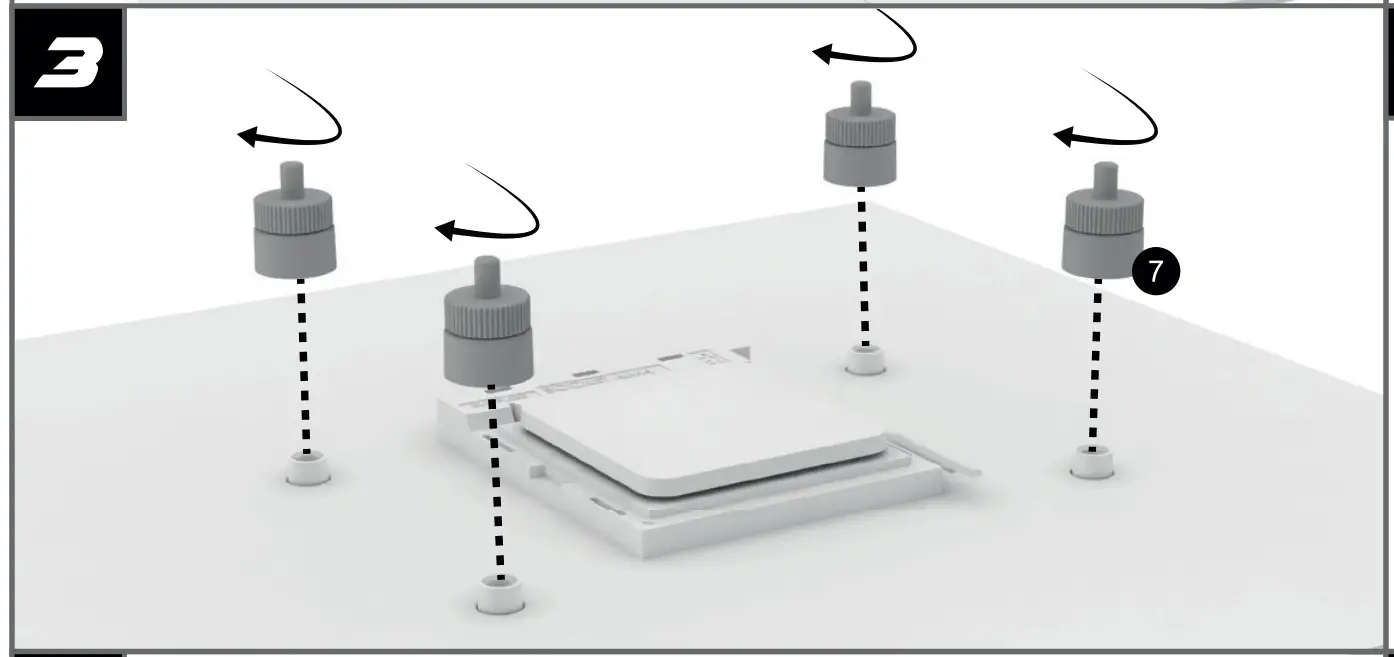 3

7