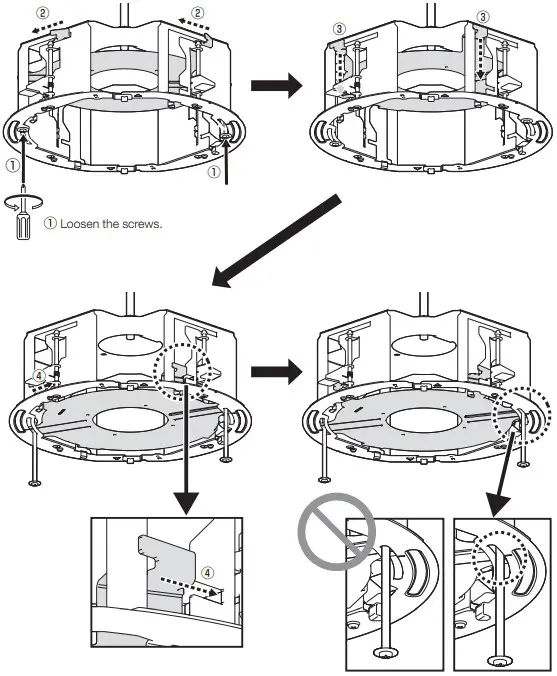 ②
②
③
③
①
①
① Loosen the screws.
④
④