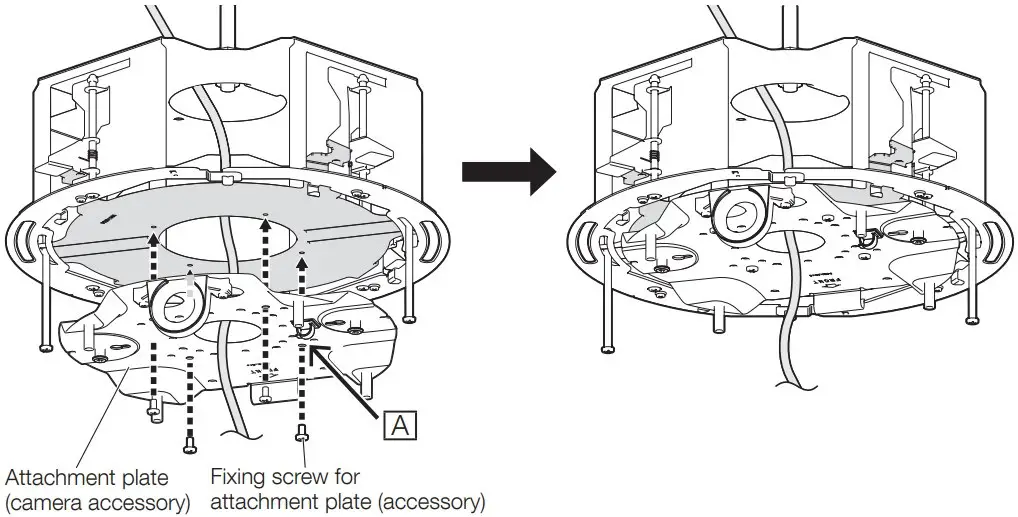 A

Attachment plate
(camera accessory)

Fixing screw for
attachment plate (accessory)